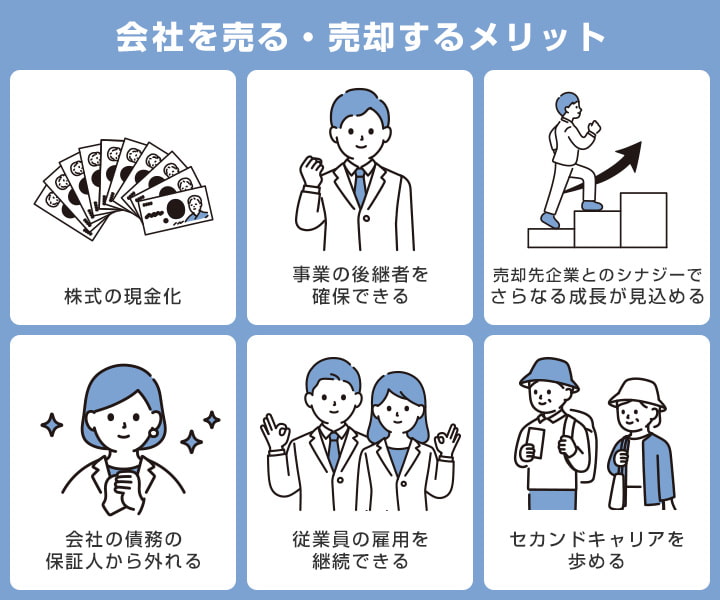 会社を売る・売却するメリット

株式の現金化

事業の後継者を確保できる

売却先企業とのシナジーでさらなる成長が見込める

会社の債務の保証人から外れる

従業員の雇用を継続できる

セカンドキャリアを歩める