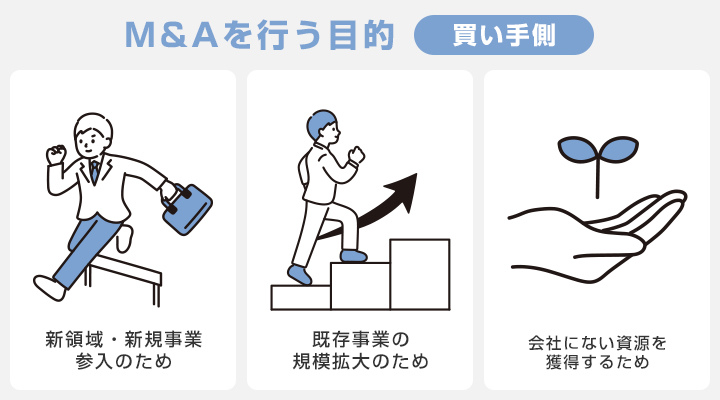 M&Aを行う目的 買い手側

新領域・新規事業参入のため

既存事業の規模拡大のため

会社にない資源を獲得するため